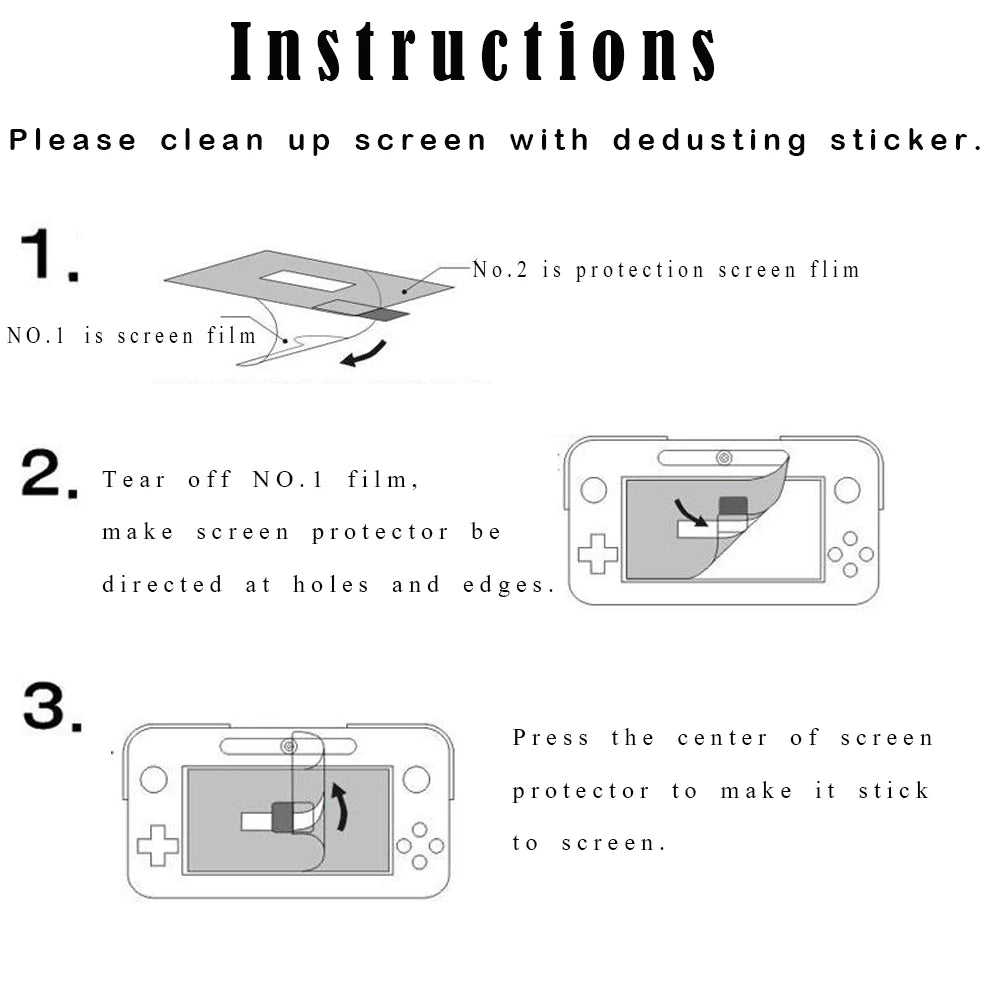 Instructions

Please clean up screen with dedusting sticker.

1.

No.2 is protection screen flim

NO.1 is screen film

2. Tear off NO.1 film, make screen protector be directed at holes and edges.

3.

Press the center of screen protector to make it stick to screen.